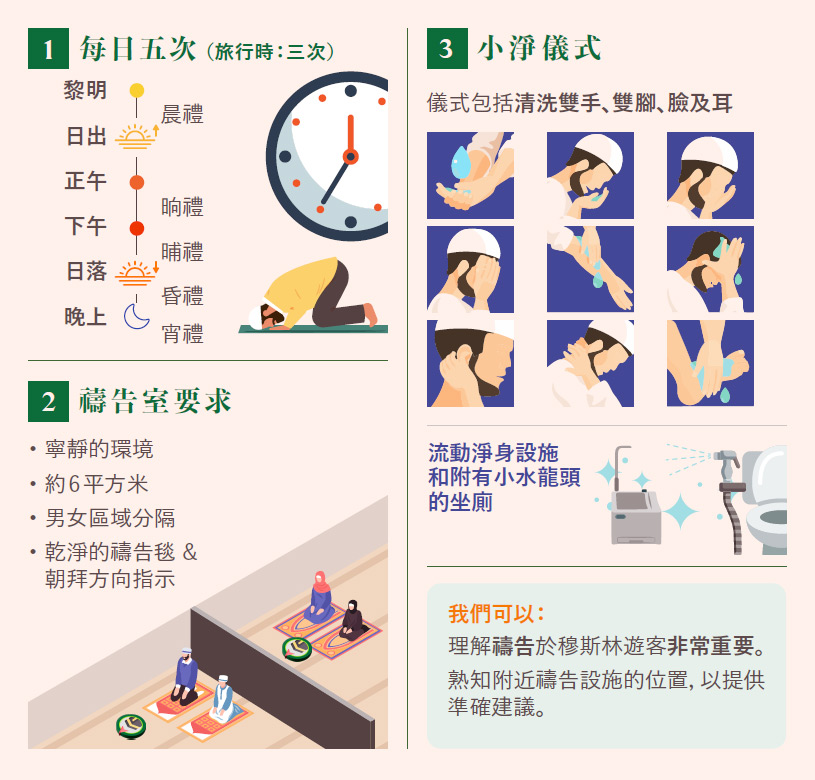 1 每日五次（旅行時：三次）

黎明
晨禮
日出
正午
晌禮
下午
晡禮
日落
昏禮
晚上
宵禮

2 禱告室要求

• 寧靜的環境
• 約6平方米
• 男女區域分隔
• 乾淨的禱告毯 & 朝拜方向指示

3 小淨儀式

儀式包括清洗雙手、雙腳、臉及耳

流動淨身設施和附有小水龍頭的坐廁

我們可以：
理解禱告於穆斯林遊客非常重要。
熟知附近禱告設施的位置，以提供準確建議。